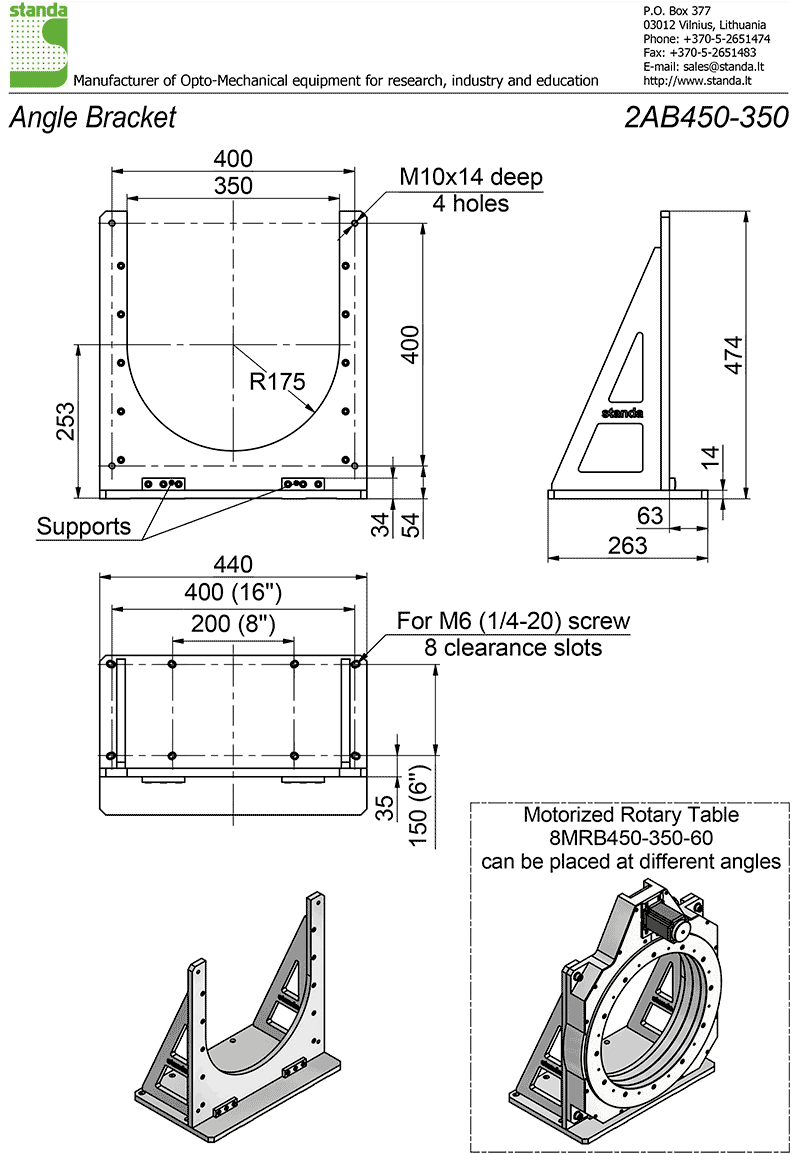 standa

Manufacturer of Opto-Mechanical equipment for research, industry and education

P.O. Box 377
03012 Vilnius, Lithuania
Phone: +370-5-2651474
Fax: +370-5-2651483
E-mail: sales@standa.lt
http://www.standa.lt

Angle Bracket

2AB450-350

400
350
M10x14 deep
4 holes
400
R175
253
Supports
34
54

standa
474
14
63
263

440
400 (16")
200 (8")
For M6 (1/4-20) screw
8 clearance slots
35
150 (6")

Motorized Rotary Table
8MRB450-350-60
can be placed at different angles